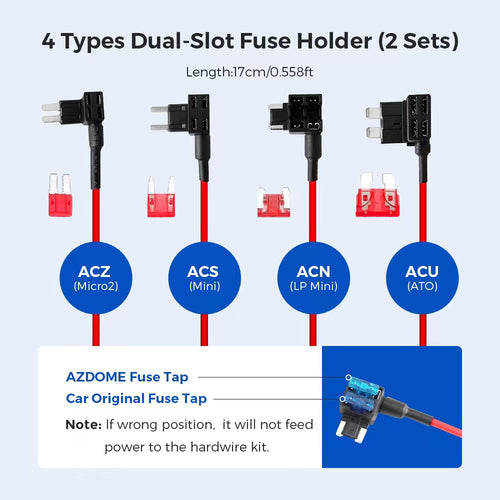 4 Types Dual-Slot Fuse Holder (2 Sets)

Length:17cm/0.558ft

ACZ
(Micro2)

ACS
(Mini)

ACN
(LP Mini)

ACU
(ATO)

AZDOME Fuse Tap

Car Original Fuse Tap

Note: If wrong position, it will not feed power to the hardwire kit.